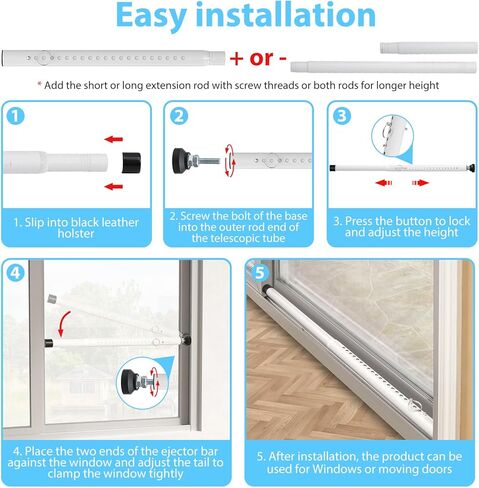 Easy installation

+ or -

* Add the short or long extension rod with screw threads or both rods for longer height

1

1. Slip into black leather holster

2

2. Screw the bolt of the base into the outer rod end of the telescopic tube

3

3. Press the button to lock and adjust the height

4

4. Place the two ends of the ejector bar against the window and adjust the tail to clamp the window tightly

5

5. After installation, the product can be used for Windows or moving doors