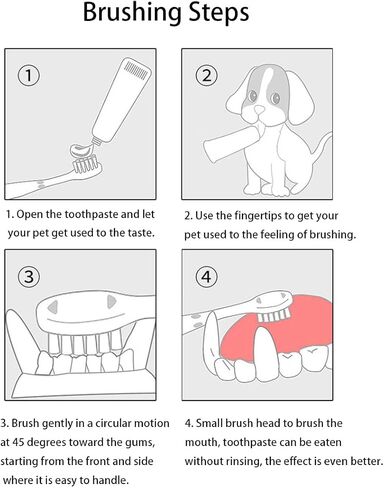 Brushing Steps

①

②

1. Open the toothpaste and let your pet get used to the taste.

2. Use the fingertips to get your pet used to the feeling of brushing.

③

④

3. Brush gently in a circular motion at 45 degrees toward the gums, starting from the front and side where it is easy to handle.

4. Small brush head to brush the mouth, toothpaste can be eaten without rinsing, the effect is even better.