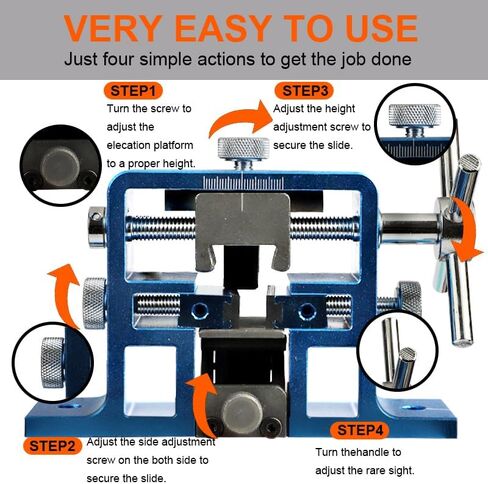 VERY EASY TO USE

Just four simple actions to get the job done

STEP1

Turn the screw to adjust the elecation platform to a proper height.

STEP3

Adjust the height adjustment screw to secure the slide.

STEP2

Adjust the side adjustment screw on the both side to secure the slide.

STEP4

Turn thehandle to adjust the rare sight.