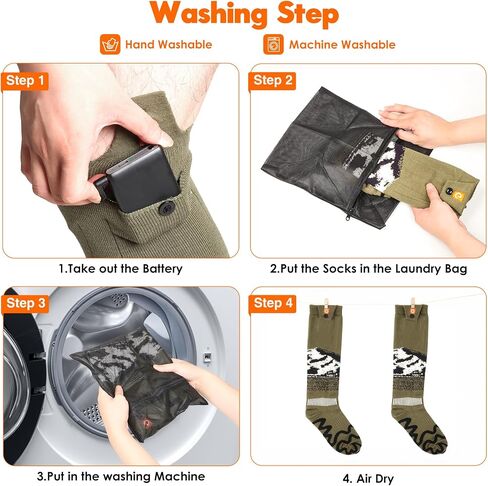 Washing Step

Hand Washable

Machine Washable

Step 1

1.Take out the Battery

Step 2

2.Put the Socks in the Laundry Bag

Step 3

3.Put in the washing Machine

Step 4

4. Air Dry