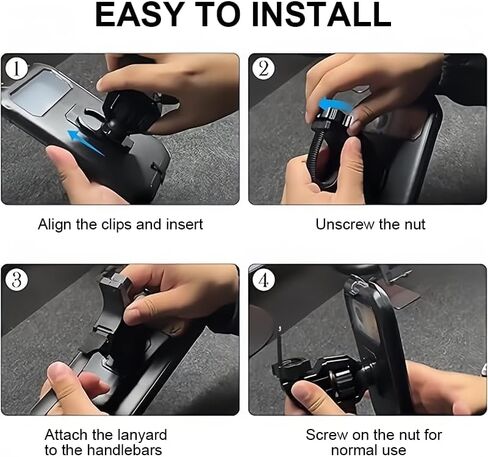 EASY TO INSTALL

1

Align the clips and insert

2

Unscrew the nut

3

Attach the lanyard to the handlebars

4

Screw on the nut for normal use