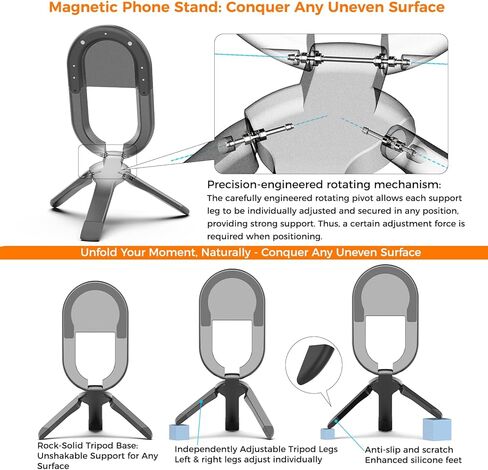 Magnetic Phone Stand: Conquer Any Uneven Surface

Precision-engineered rotating mechanism:
The carefully engineered rotating pivot allows each support leg to be individually adjusted and secured in any position, providing strong support. Thus, a certain adjustment force is required when positioning.

Unfold Your Moment, Naturally - Conquer Any Uneven Surface

Rock-Solid Tripod Base: Unshakable Support for Any Surface

Independently Adjustable Tripod Legs
Left & right legs adjust individually

Anti-slip and scratch
Enhanced silicone feet