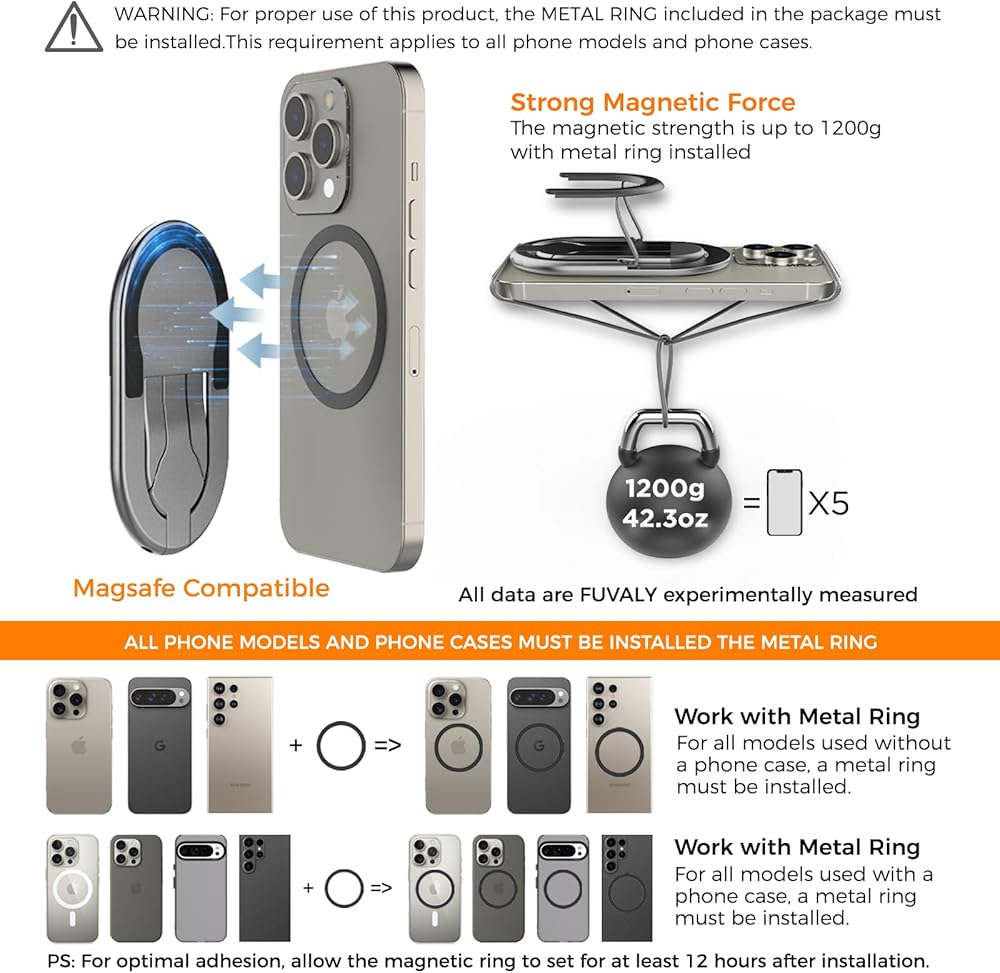 WARNING: For proper use of this product, the METAL RING included in the package must be installed.This requirement applies to all phone models and phone cases.

Strong Magnetic Force
The magnetic strength is up to 1200g with metal ring installed

1200g
42.3oz
= X5

Magsafe Compatible

All data are FUVALY experimentally measured

ALL PHONE MODELS AND PHONE CASES MUST BE INSTALLED THE METAL RING

+ =>

Work with Metal Ring
For all models used without a phone case, a metal ring must be installed.

+ =>

Work with Metal Ring
For all models used with a phone case, a metal ring must be installed.

PS: For optimal adhesion, allow the magnetic ring to set for at least 12 hours after installation.