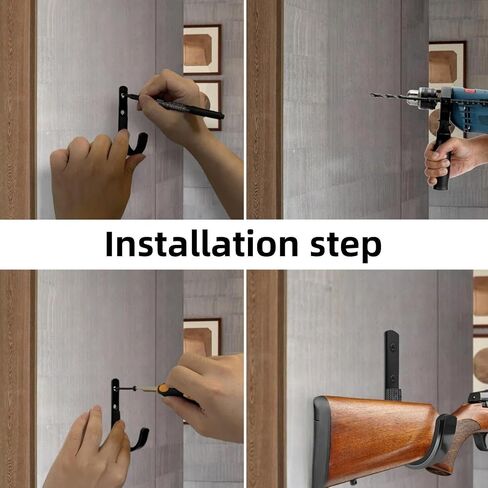 Installation step