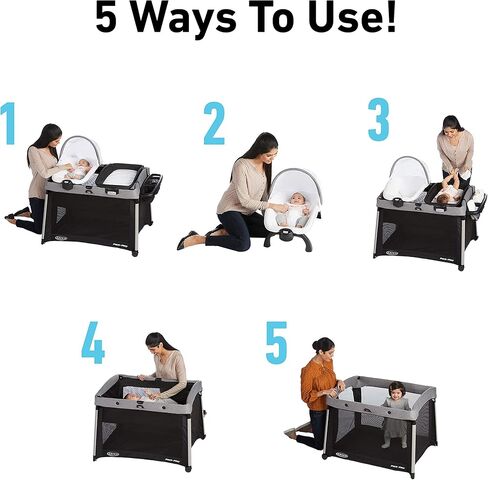 5 Ways To Use!

1

2

3

4

5