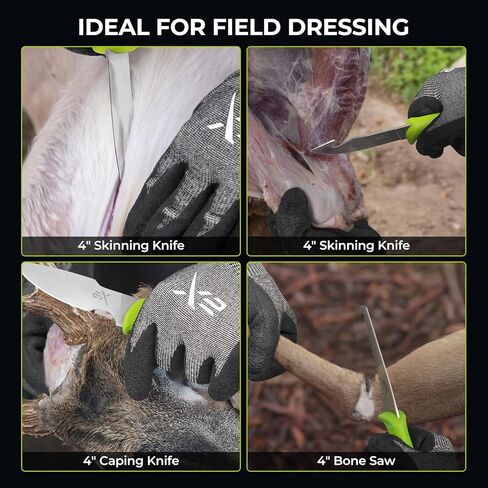 IDEAL FOR FIELD DRESSING

4" Skinning Knife

4" Skinning Knife

4" Caping Knife

4" Bone Saw