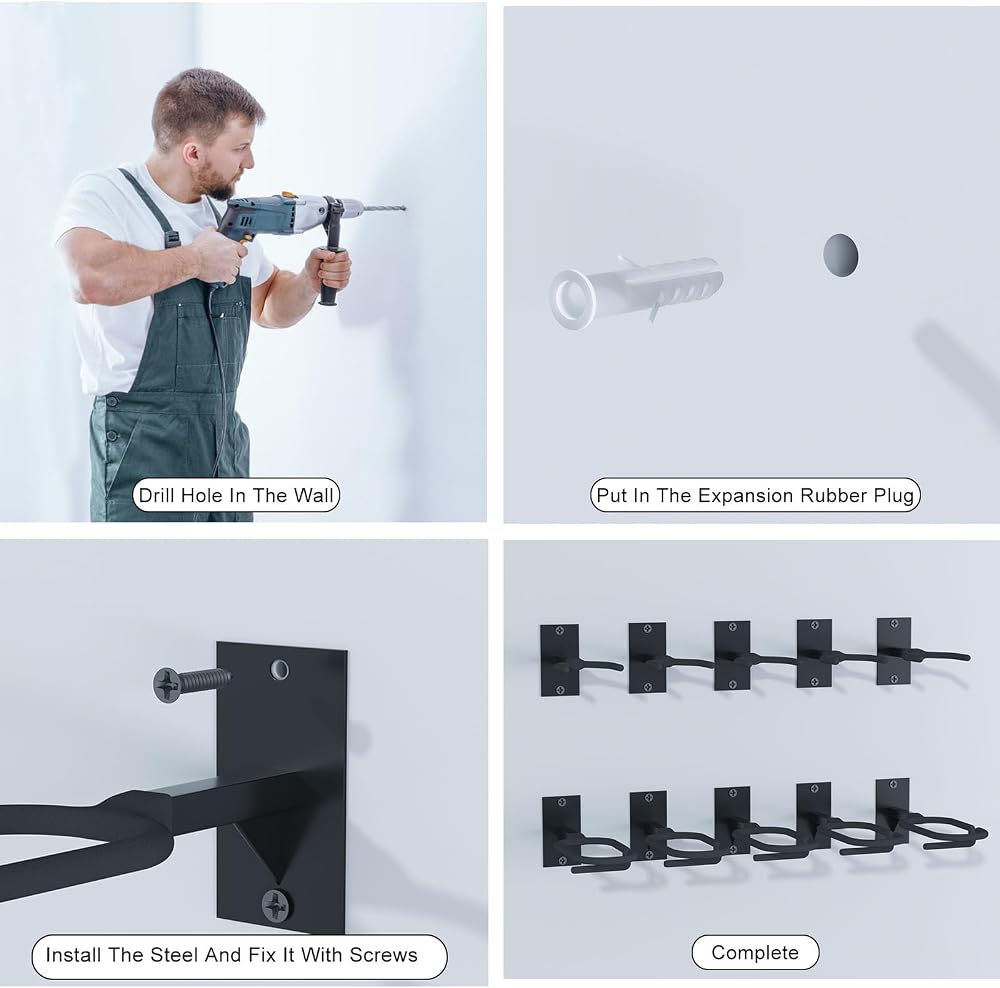 Drill Hole In The Wall

Put In The Expansion Rubber Plug

Install The Steel And Fix It With Screws

Complete