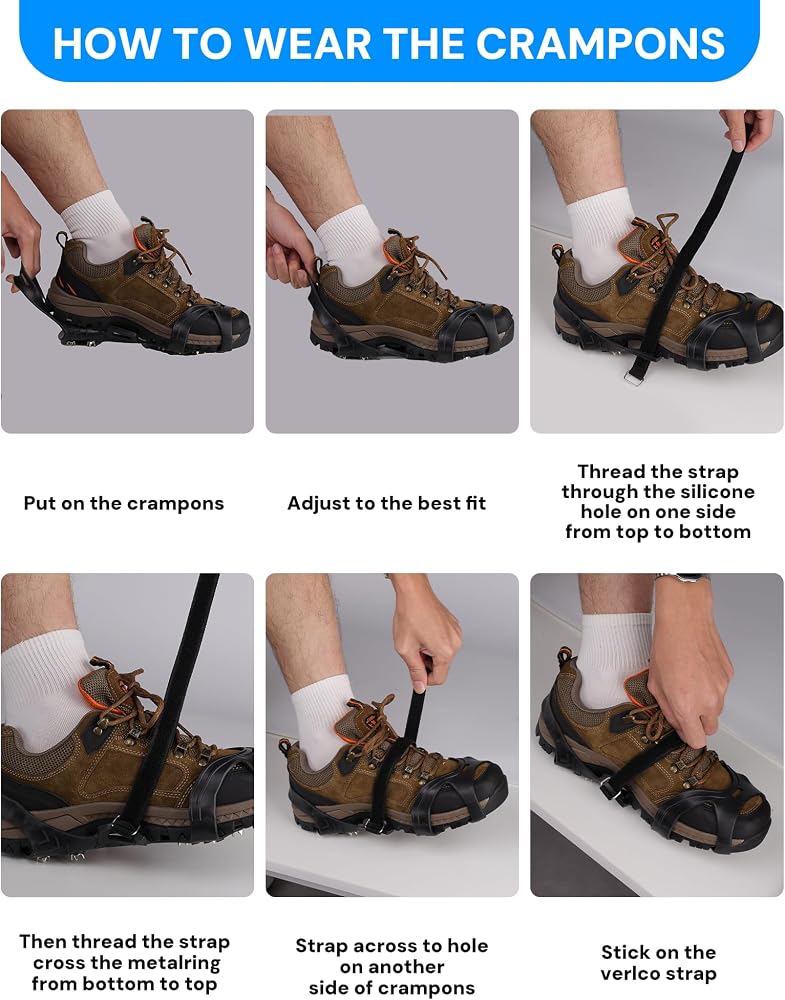 HOW TO WEAR THE CRAMPONS

Put on the crampons

Adjust to the best fit

Thread the strap through the silicone hole on one side from top to bottom

Then thread the strap cross the metalring from bottom to top

Strap across to hole on another side of crampons

Stick on the verlco strap