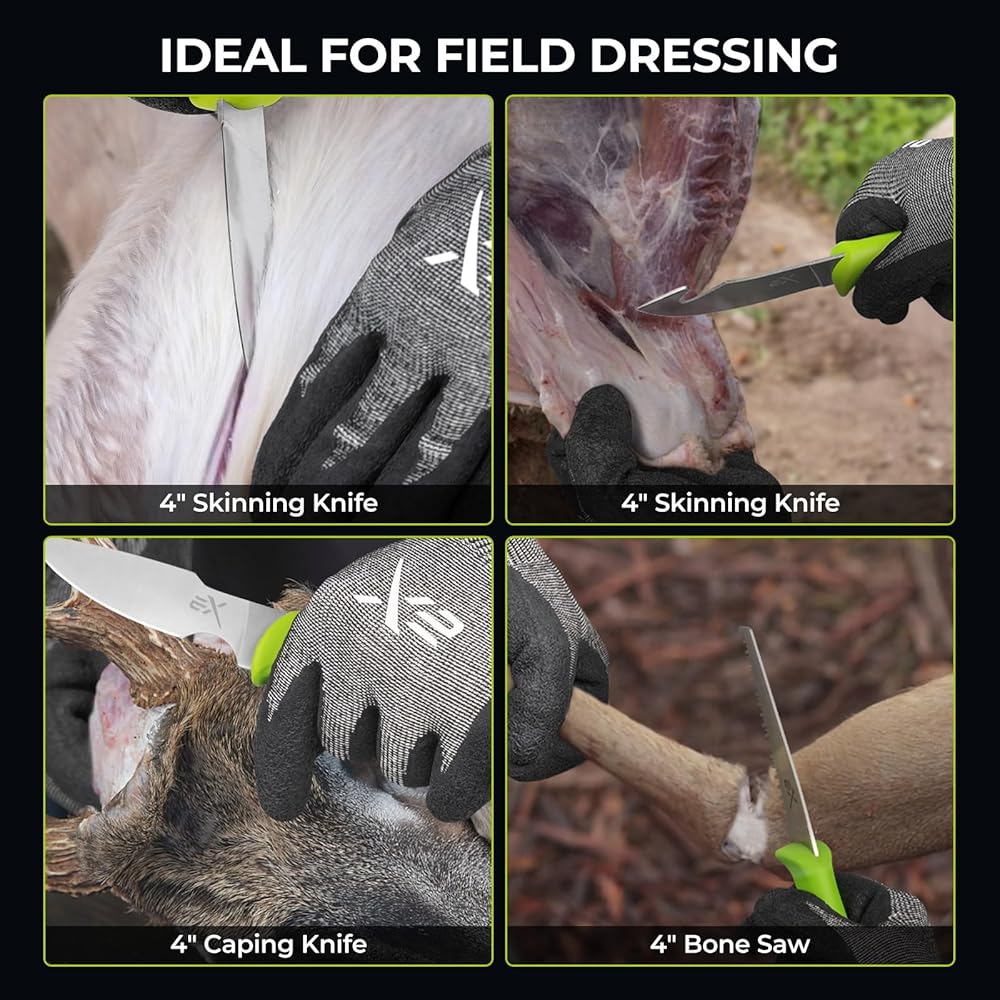 IDEAL FOR FIELD DRESSING

4" Skinning Knife

4" Skinning Knife

4" Caping Knife

4" Bone Saw