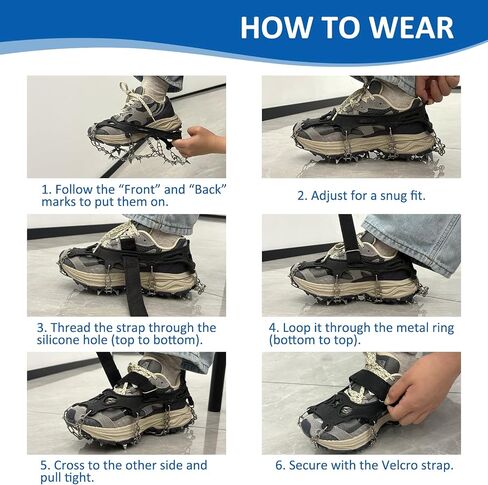 HOW TO WEAR

1. Follow the “Front” and “Back” marks to put them on.

2. Adjust for a snug fit.

3. Thread the strap through the silicone hole (top to bottom).

4. Loop it through the metal ring (bottom to top).

5. Cross to the other side and pull tight.

6. Secure with the Velcro strap.