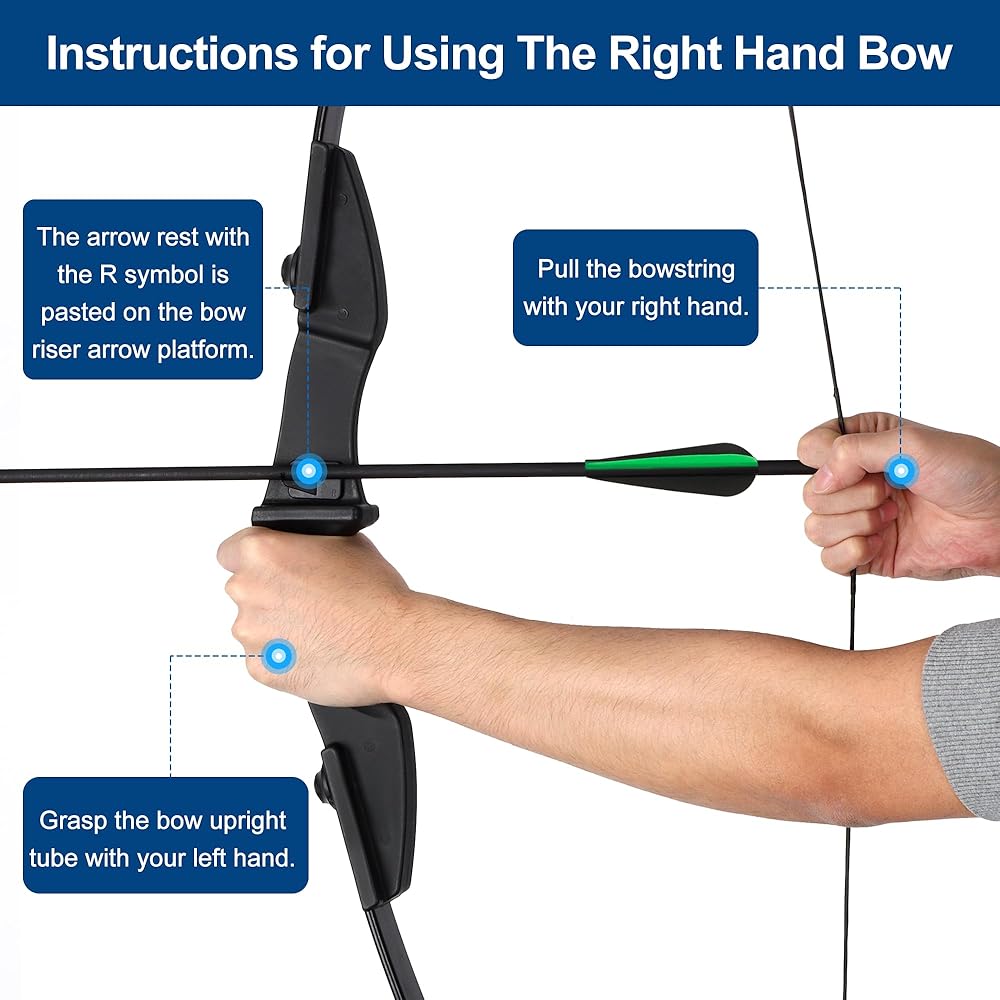 Instructions for Using The Right Hand Bow

The arrow rest with the R symbol is pasted on the bow riser arrow platform.

Pull the bowstring with your right hand.

Grasp the bow upright tube with your left hand.