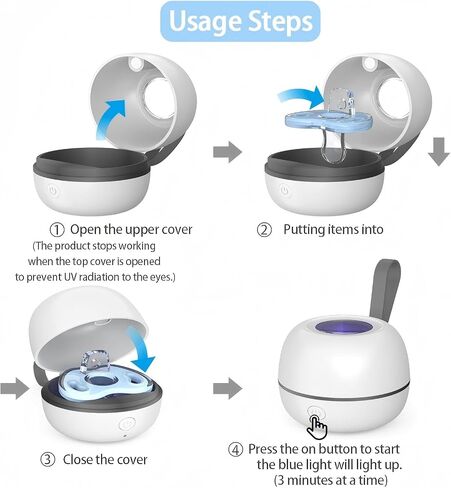 Usage Steps

① Open the upper cover
(The product stops working when the top cover is opened to prevent UV radiation to the eyes.)

② Putting items into

③ Close the cover

④ Press the on button to start the blue light will light up.
(3 minutes at a time)