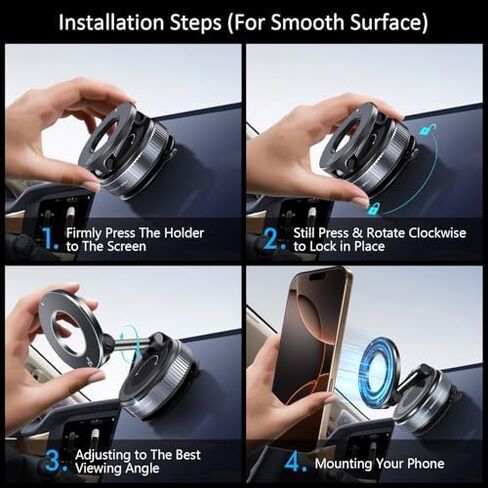 Installation Steps (For Smooth Surface)

1. Firmly Press The Holder to The Screen

2. Still Press & Rotate Clockwise to Lock in Place

3. Adjusting to The Best Viewing Angle

4. Mounting Your Phone