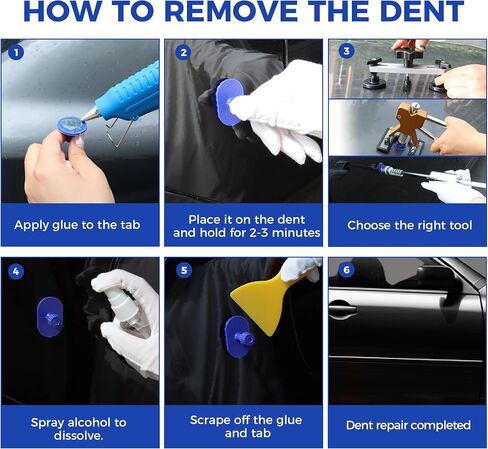 HOW TO REMOVE THE DENT

1
Apply glue to the tab

2
Place it on the dent and hold for 2-3 minutes

3
Choose the right tool

4
Spray alcohol to dissolve.

5
Scrape off the glue and tab

6
Dent repair completed