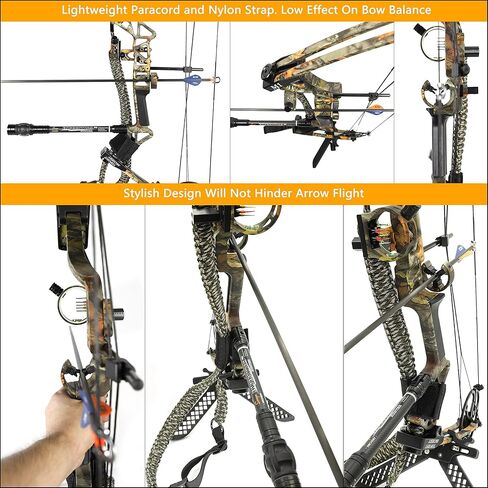 Lightweight Paracord and Nylon Strap. Low Effect On Bow Balance

Stylish Design Will Not Hinder Arrow Flight