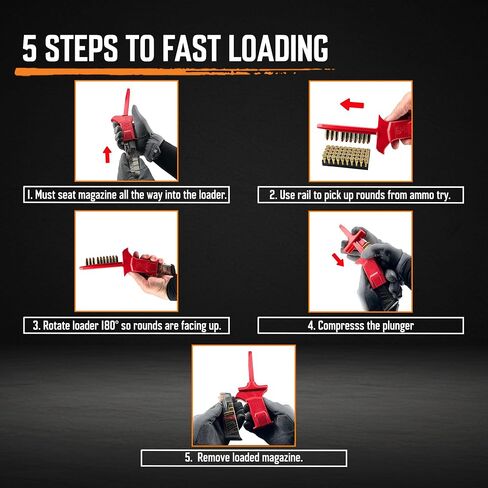 5 STEPS TO FAST LOADING

1. Must seat magazine all the way into the loader.

2. Use rail to pick up rounds from ammo try.

3. Rotate loader 180° so rounds are facing up.

4. Compresss the plunger

5. Remove loaded magazine.