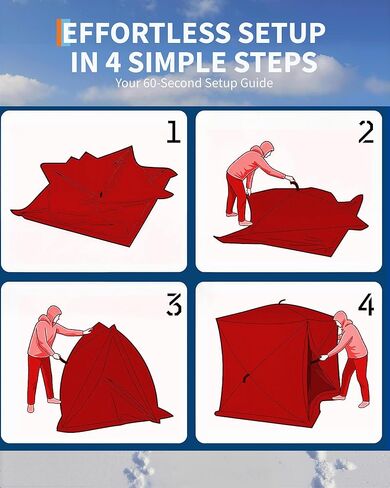 EFFORTLESS SETUP IN 4 SIMPLE STEPS
Your 60-Second Setup Guide

1

2

3

4