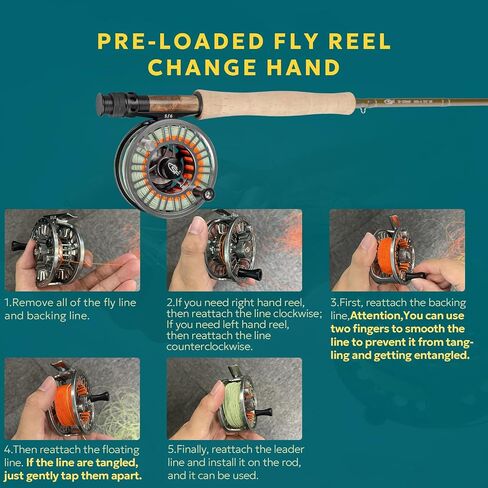 PRE-LOADED FLY REEL
CHANGE HAND

5/6

1.Remove all of the fly line and backing line.

2.If you need right hand reel, then reattach the line clockwise; If you need left hand reel, then reattach the line counterclockwise.

3.First, reattach the backing line,Attention,You can use two fingers to smooth the line to prevent it from tangling and getting entangled.

4.Then reattach the floating line. If the line are tangled, just gently tap them apart.

5.Finally, reattach the leader line and install it on the rod, and it can be used.