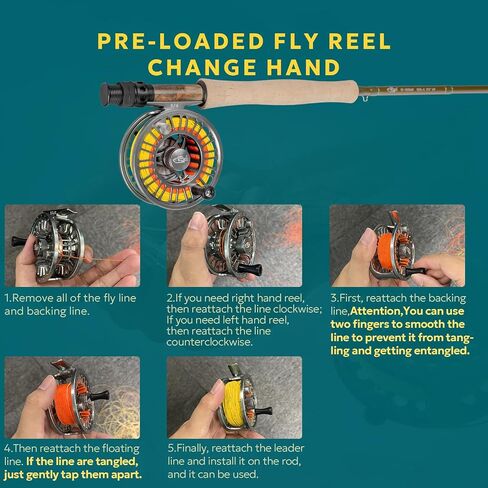 PRE-LOADED FLY REEL
CHANGE HAND

1.Remove all of the fly line and backing line.

2.If you need right hand reel, then reattach the line clockwise; If you need left hand reel, then reattach the line counterclockwise.

3.First, reattach the backing line,Attention,You can use two fingers to smooth the line to prevent it from tangling and getting entangled.

4.Then reattach the floating line. If the line are tangled, just gently tap them apart.

5.Finally, reattach the leader line and install it on the rod, and it can be used.