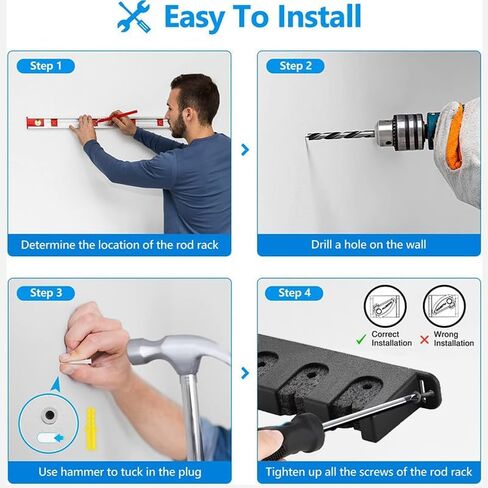 Easy To Install

Step 1

Determine the location of the rod rack

Step 2

Drill a hole on the wall

Step 3

Use hammer to tuck in the plug

Step 4

Correct Installation

Wrong Installation

Tighten up all the screws of the rod rack