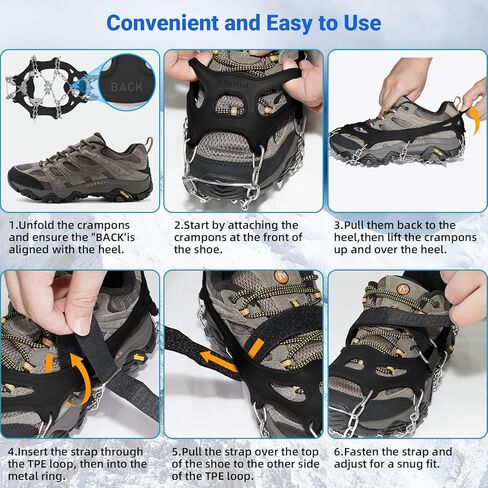 Convenient and Easy to Use

BACK

MERRELL

1.Unfold the crampons and ensure the "BACK'is aligned with the heel.

2.Start by attaching the crampons at the front of the shoe.

3.Pull them back to the heel,then lift the crampons up and over the heel.

4.Insert the strap through the TPE loop, then into the metal ring.

5.Pull the strap over the top of the shoe to the other side of the TPE loop.

6.Fasten the strap and adjust for a snug fit.