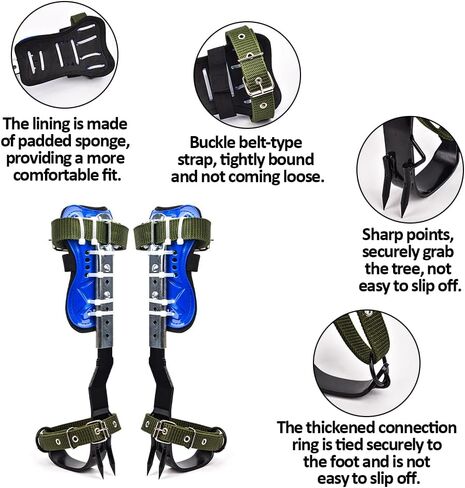 The lining is made of padded sponge, providing a more comfortable fit.

Buckle belt-type strap, tightly bound and not coming loose.

Sharp points, securely grab the tree, not easy to slip off.

The thickened connection ring is tied securely to the foot and is not easy to slip off.