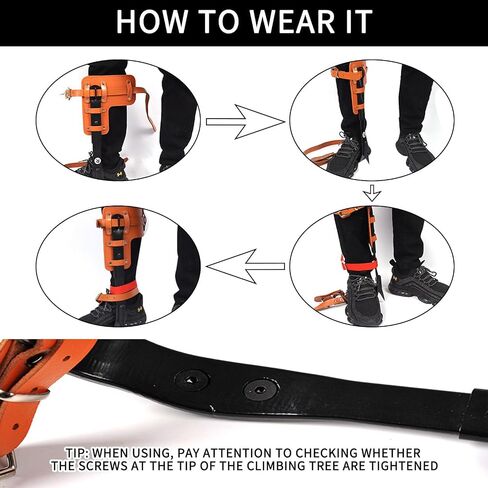 HOW TO WEAR IT

TIP: WHEN USING, PAY ATTENTION TO CHECKING WHETHER THE SCREWS AT THE TIP OF THE CLIMBING TREE ARE TIGHTENED