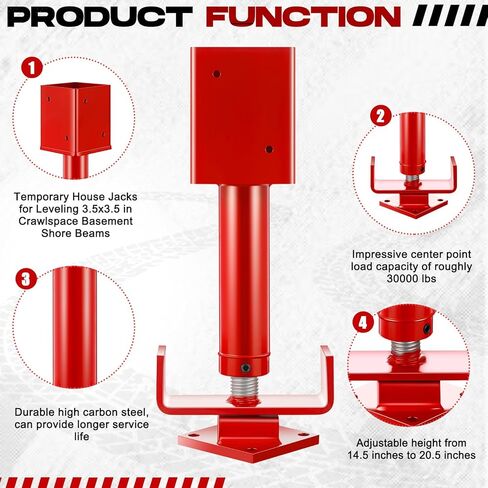 PRODUCT FUNCTION

1

Temporary House Jacks for Leveling 3.5x3.5 in Crawlspace Basement Shore Beams

2

Impressive center point load capacity of roughly 30000 lbs

3

Durable high carbon steel, can provide longer service life

4

Adjustable height from 14.5 inches to 20.5 inches