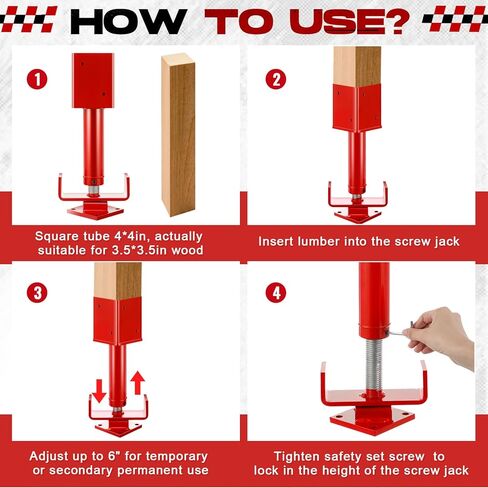 HOW TO USE?

1

Square tube 4*4in, actually suitable for 3.5*3.5in wood

2

Insert lumber into the screw jack

3

Adjust up to 6" for temporary or secondary permanent use

4

Tighten safety set screw to lock in the height of the screw jack