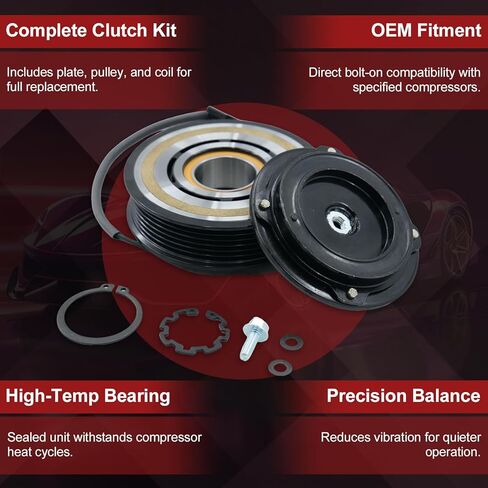 Complete Clutch Kit

Includes plate, pulley, and coil for full replacement.

OEM Fitment

Direct bolt-on compatibility with specified compressors.

High-Temp Bearing

Sealed unit withstands compressor heat cycles.

Precision Balance

Reduces vibration for quieter operation.