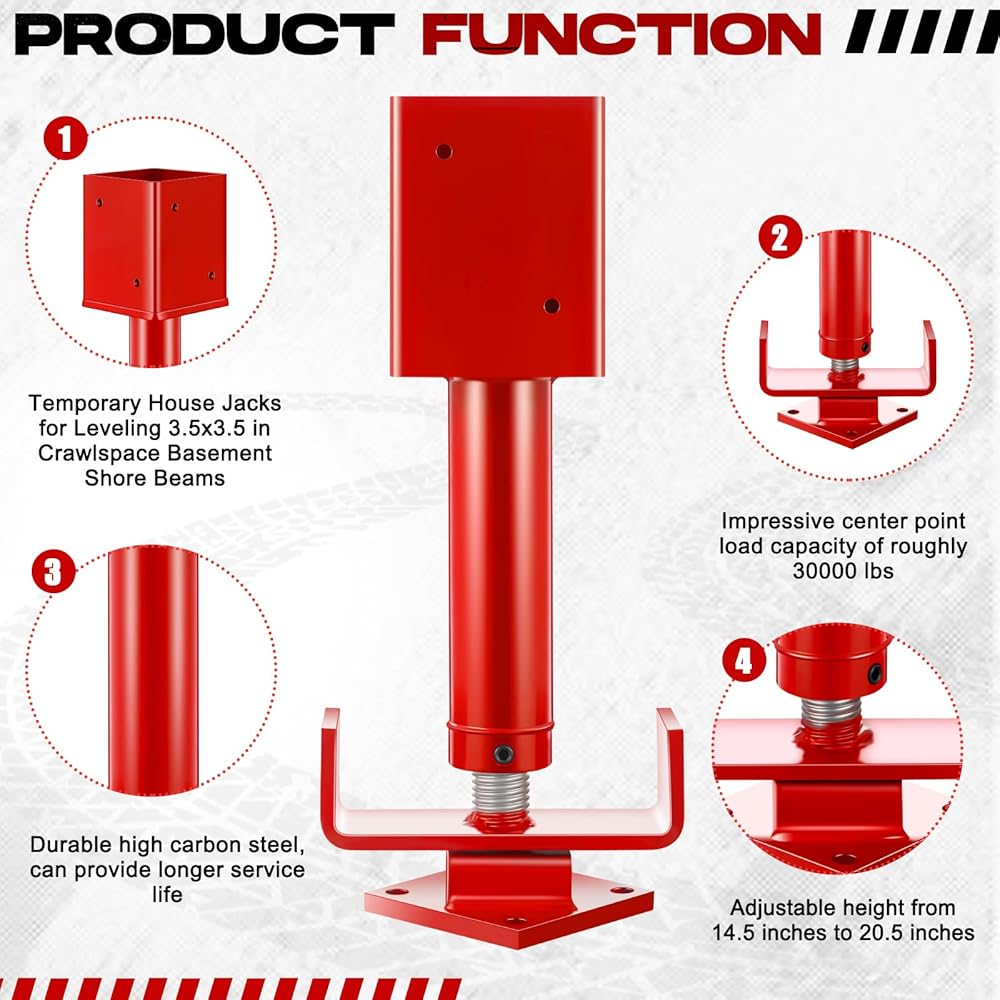 PRODUCT FUNCTION

1

Temporary House Jacks for Leveling 3.5x3.5 in Crawlspace Basement Shore Beams

2

Impressive center point load capacity of roughly 30000 lbs

3

Durable high carbon steel, can provide longer service life

4

Adjustable height from 14.5 inches to 20.5 inches