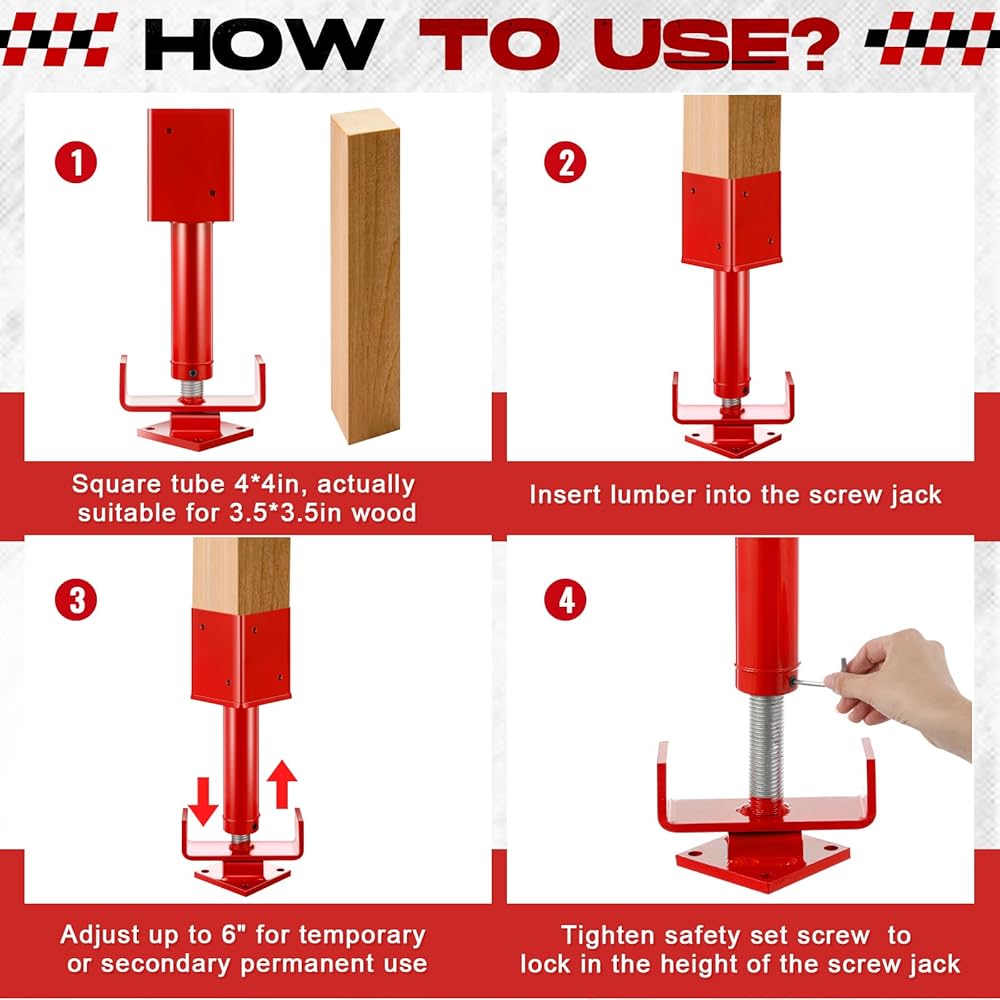 HOW TO USE?

1

Square tube 4*4in, actually suitable for 3.5*3.5in wood

2

Insert lumber into the screw jack

3

Adjust up to 6" for temporary or secondary permanent use

4

Tighten safety set screw to lock in the height of the screw jack