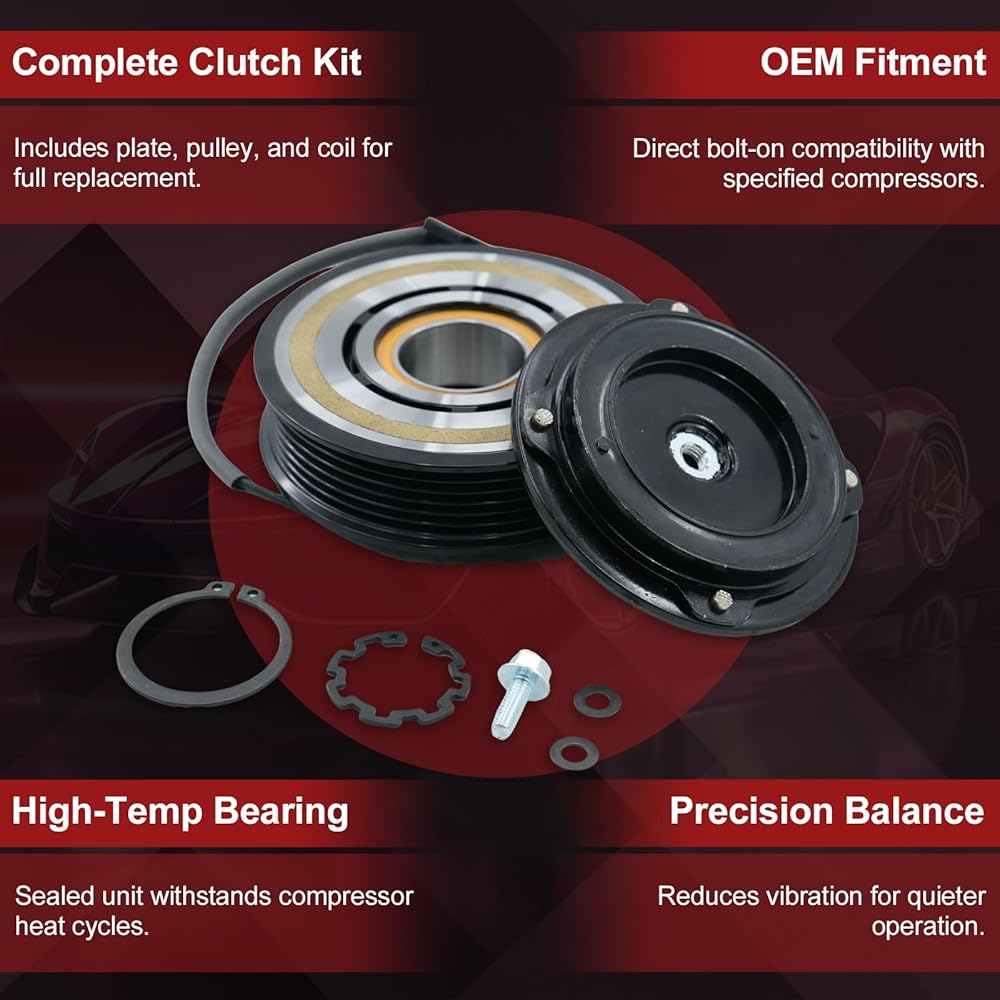 Complete Clutch Kit

Includes plate, pulley, and coil for full replacement.

OEM Fitment

Direct bolt-on compatibility with specified compressors.

High-Temp Bearing

Sealed unit withstands compressor heat cycles.

Precision Balance

Reduces vibration for quieter operation.