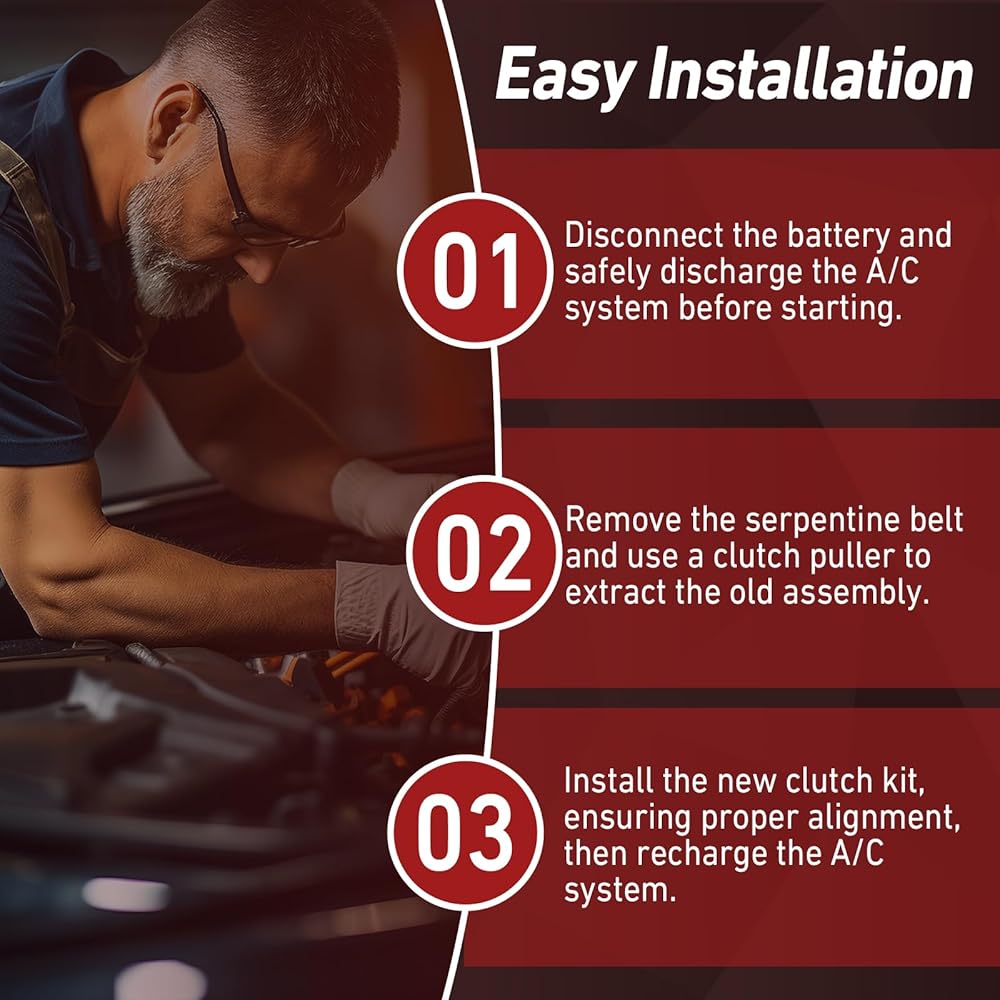 Easy Installation

01

Disconnect the battery and safely discharge the A/C system before starting.

02

Remove the serpentine belt and use a clutch puller to extract the old assembly.

03

Install the new clutch kit, ensuring proper alignment, then recharge the A/C system.