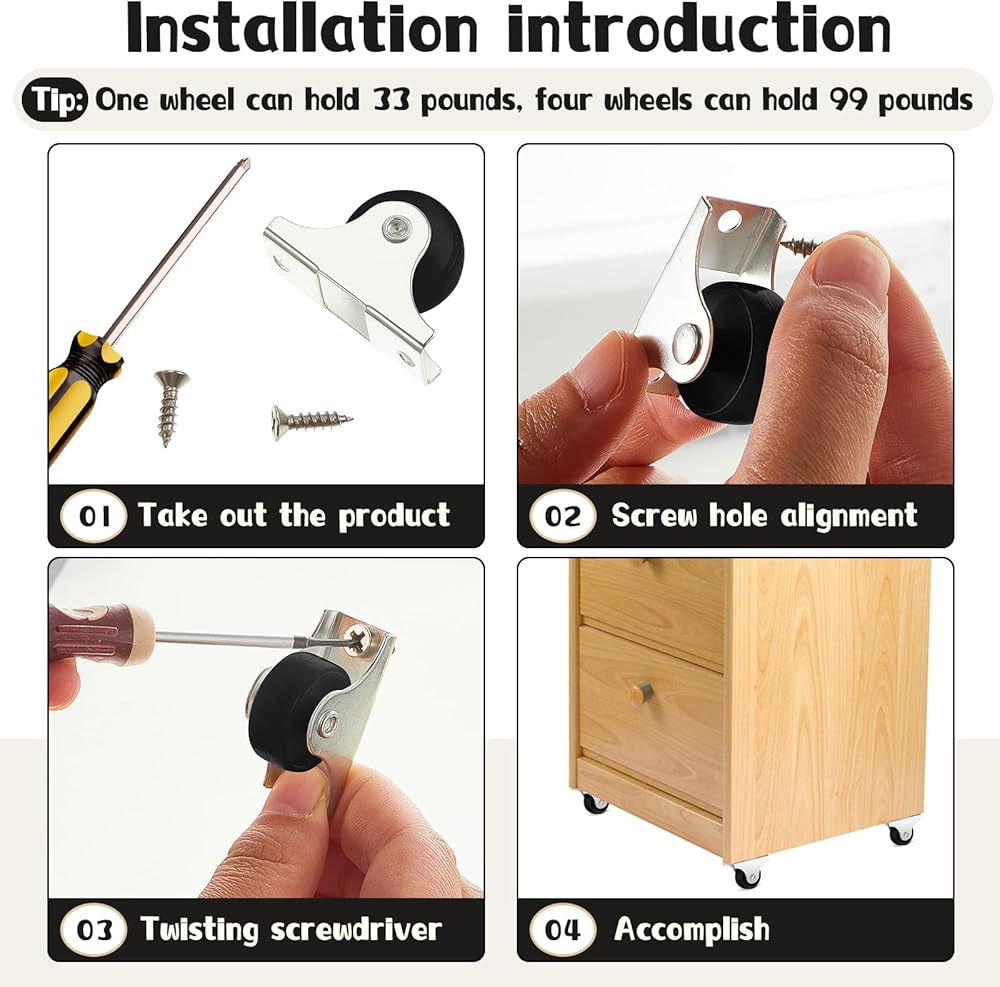 Installation introduction

Tip: One wheel can hold 33 pounds, four wheels can hold 99 pounds

01 Take out the product

02 Screw hole alignment

03 Twisting screwdriver

04 Accomplish