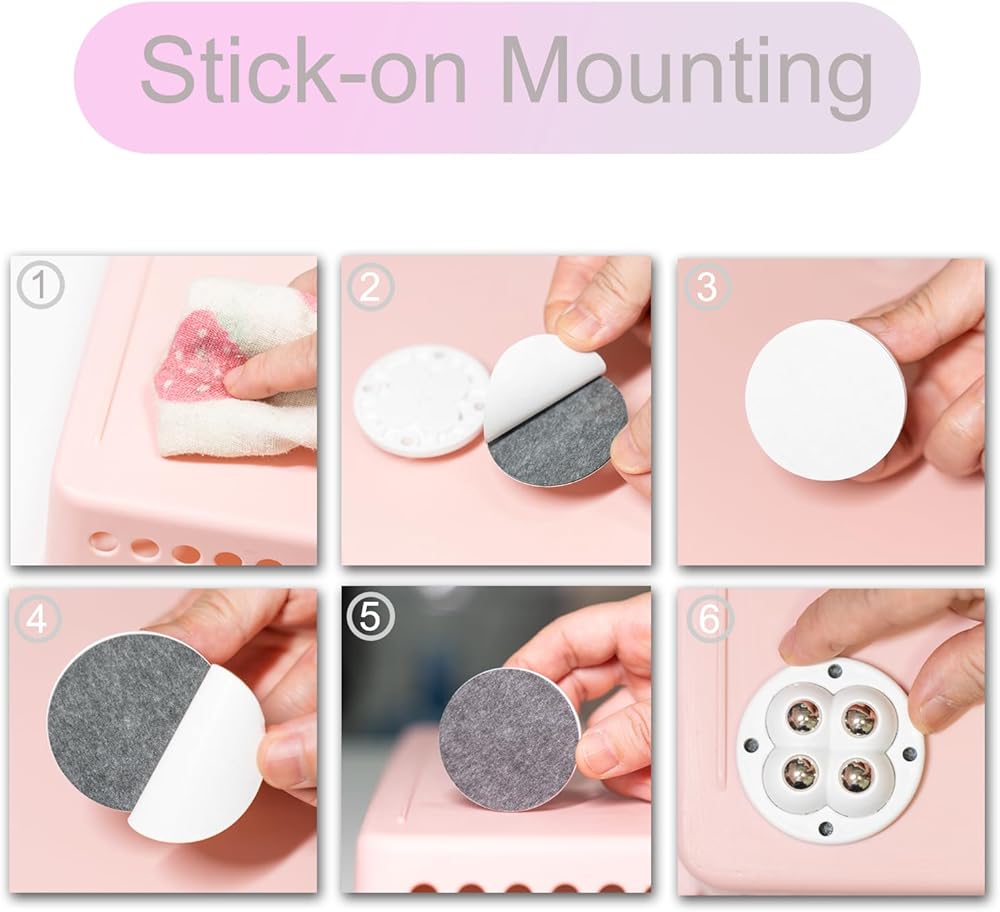 Stick-on Mounting

1

2

3

4

5

6