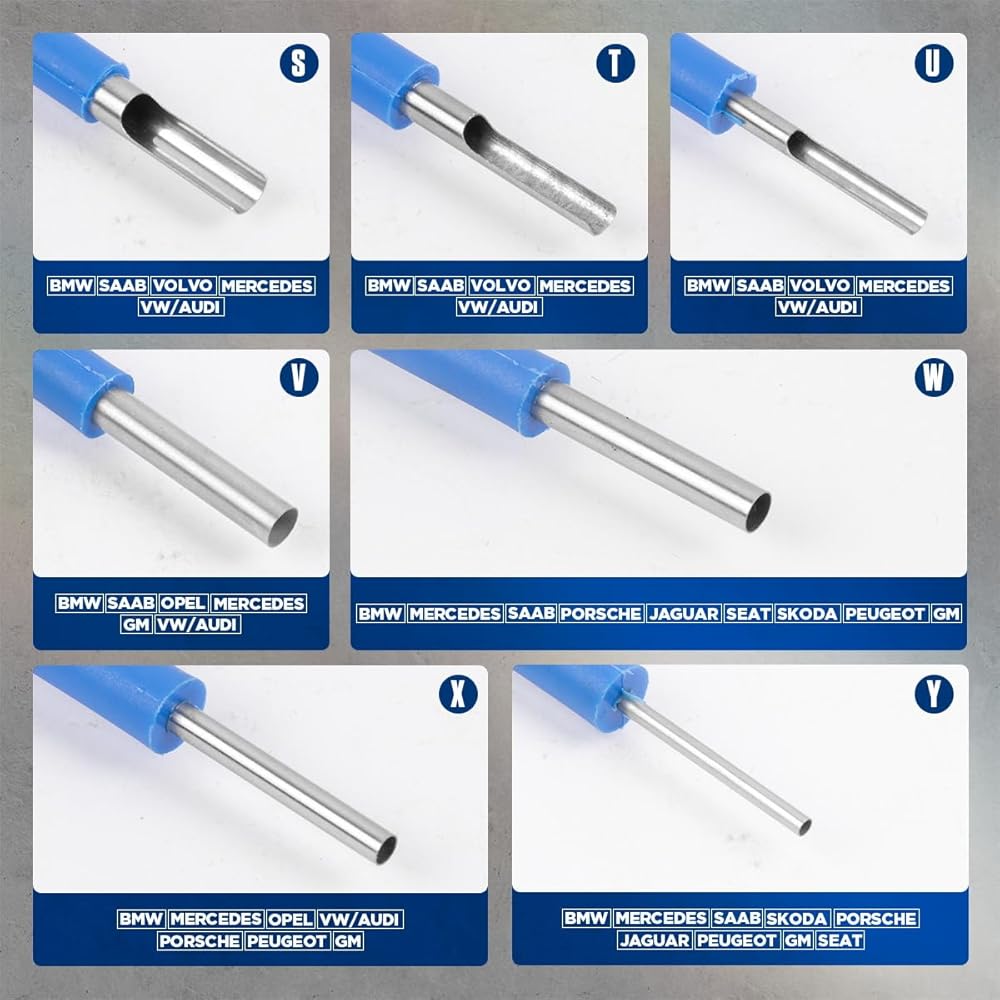 S

BMW SAAB VOLVO MERCEDES VW/AUDI

T

BMW SAAB VOLVO MERCEDES VW/AUDI

U

BMW SAAB VOLVO MERCEDES VW/AUDI

V

BMW SAAB OPEL MERCEDES GM VW/AUDI

W

BMW MERCEDES SAAB PORSCHE JAGUAR SEAT SKODA PEUGEOT GM

X

BMW MERCEDES OPEL VW/AUDI PORSCHE PEUGEOT GM

Y

BMW MERCEDES SAAB SKODA PORSCHE JAGUAR PEUGEOT GM SEAT