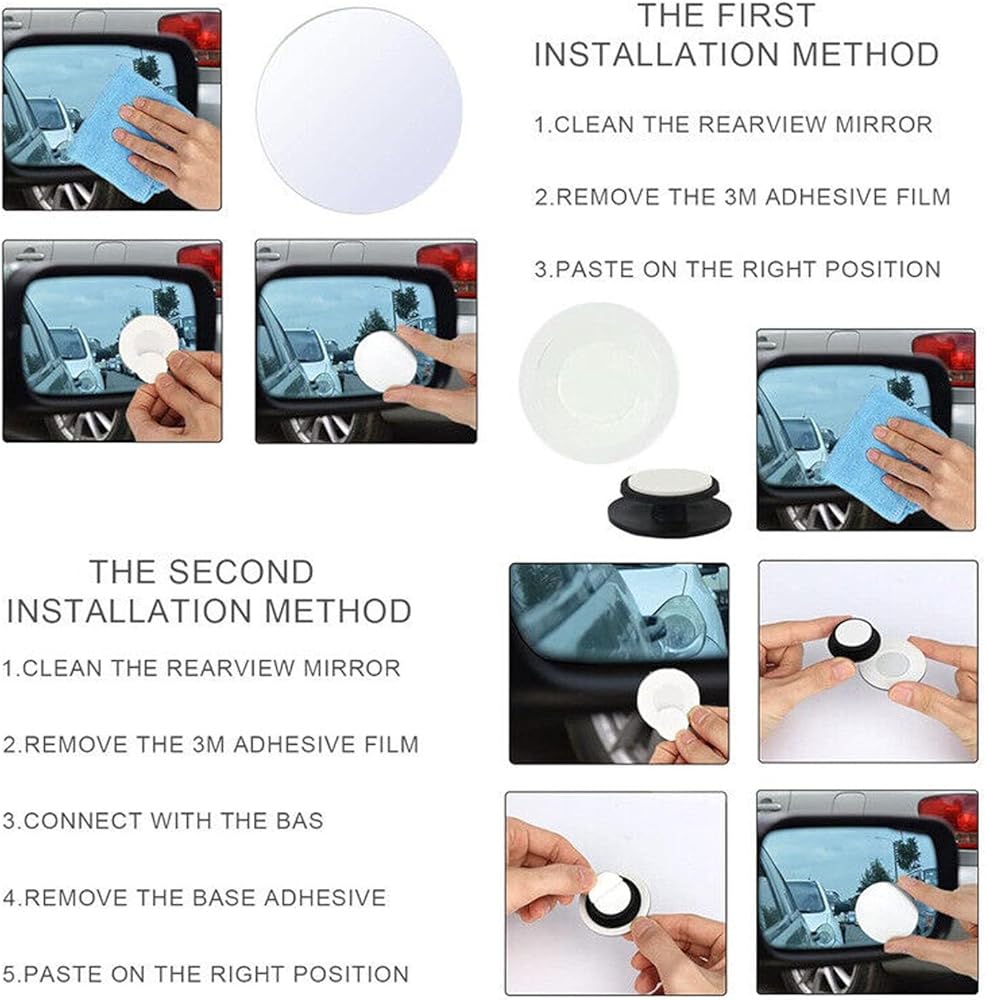 THE FIRST
INSTALLATION METHOD

1.CLEAN THE REARVIEW MIRROR

2.REMOVE THE 3M ADHESIVE FILM

3.PASTE ON THE RIGHT POSITION

THE SECOND
INSTALLATION METHOD

1.CLEAN THE REARVIEW MIRROR

2.REMOVE THE 3M ADHESIVE FILM

3.CONNECT WITH THE BAS

4.REMOVE THE BASE ADHESIVE

5.PASTE ON THE RIGHT POSITION