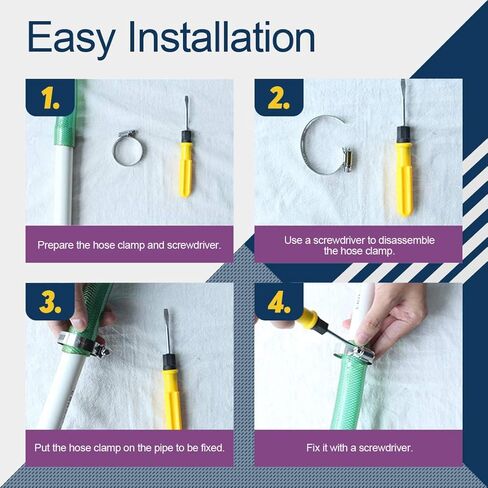 Easy Installation

1.

Prepare the hose clamp and screwdriver.

2.

Use a screwdriver to disassemble the hose clamp.

3.

Put the hose clamp on the pipe to be fixed.

4.

Fix it with a screwdriver.