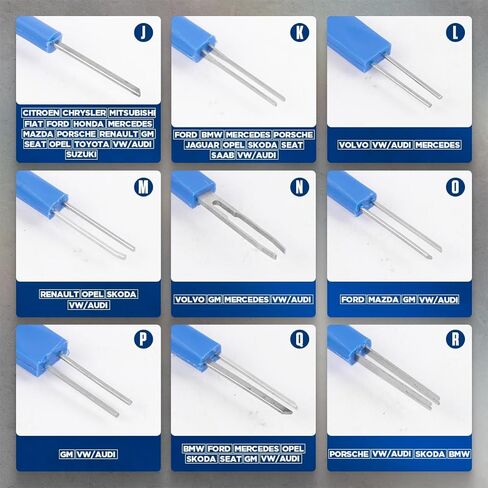 J
CITROEN CHRYSLER MITSUBISHI FIAT FORD HONDA MERCEDES MAZDA PORSCHE RENAULT GM SEAT OPEL TOYOTA VW/AUDI SUZUKI

K
FORD BMW MERCEDES PORSCHE JAGUAR OPEL SKODA SEAT SAAB VW/AUDI

L
VOLVO VW/AUDI MERCEDES

M
RENAULT OPEL SKODA VW/AUDI

N
VOLVO GM MERCEDES VW/AUDI

O
FORD MAZDA GM VW/AUDI

P
GM VW/AUDI

Q
BMW FORD MERCEDES OPEL SKODA SEAT GM VW/AUDI

R
PORSCHE VW/AUDI SKODA BMW