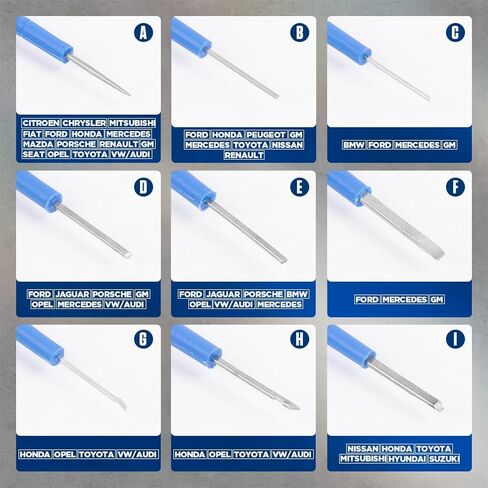 A

CITROEN CHRYSLER MITSUBISHI FIAT FORD HONDA MERCEDES MAZDA PORSCHE RENAULT GM SEAT OPEL TOYOTA VW/AUDI

B

FORD HONDA PEUGEOT GM MERCEDES TOYOTA NISSAN RENAULT

C

BMW FORD MERCEDES GM

D

FORD JAGUAR PORSCHE GM OPEL MERCEDES VW/AUDI

E

FORD JAGUAR PORSCHE BMW OPEL VW/AUDI MERCEDES

F

FORD MERCEDES GM

G

HONDA OPEL TOYOTA VW/AUDI

H

HONDA OPEL TOYOTA VW/AUDI

I

NISSAN HONDA TOYOTA MITSUBISHI HYUNDAI SUZUKI