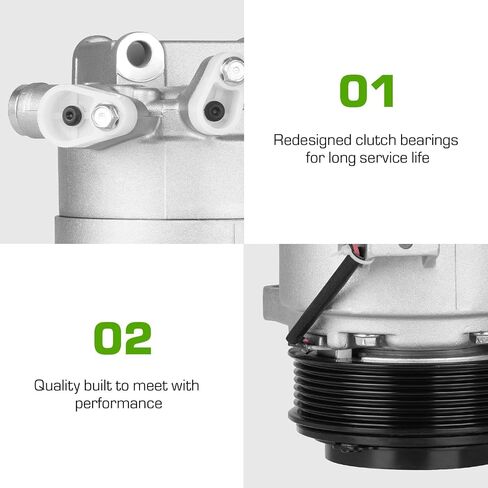 01

Redesigned clutch bearings for long service life

02

Quality built to meet with performance