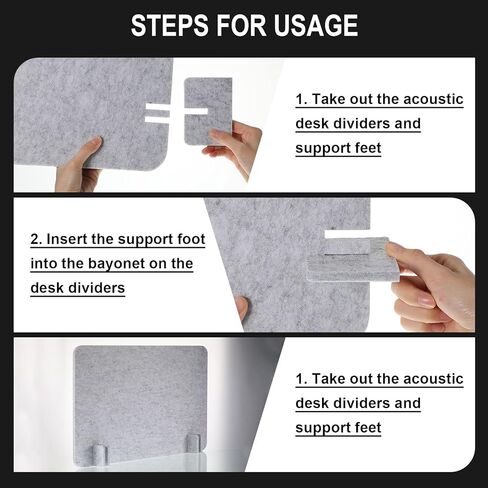 STEPS FOR USAGE

1. Take out the acoustic desk dividers and support feet

2. Insert the support foot into the bayonet on the desk dividers

1. Take out the acoustic desk dividers and support feet