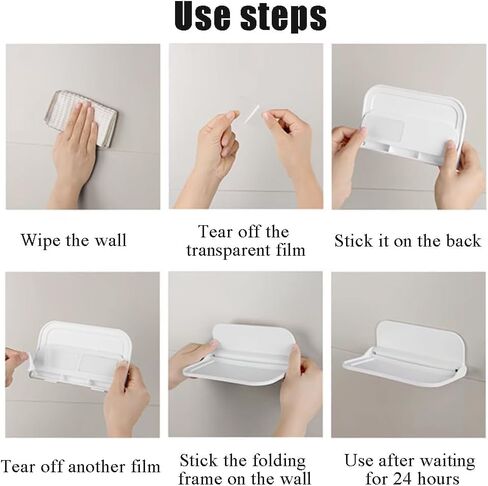 Use steps

Wipe the wall

Tear off the transparent film

Stick it on the back

Tear off another film

Stick the folding frame on the wall

Use after waiting for 24 hours