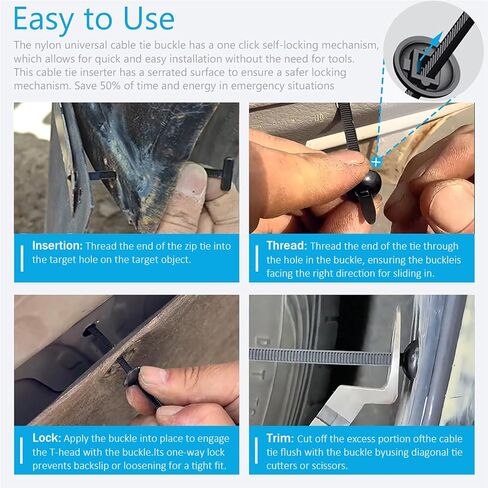 Easy to Use

The nylon universal cable tie buckle has a one click self-locking mechanism, which allows for quick and easy installation without the need for tools. This cable tie inserter has a serrated surface to ensure a safer locking mechanism. Save 50% of time and energy in emergency situations

Insertion: Thread the end of the zip tie into the target hole on the target object.

Thread: Thread the end of the tie through the hole in the buckle, ensuring the buckleis facing the right direction for sliding in.

Lock: Apply the buckle into place to engage the T-head with the buckle.Its one-way lock prevents backslip or loosening for a tight fit.

Trim: Cut off the excess portion ofthe cable tie flush with the buckle byusing diagonal tie cutters or scissors.