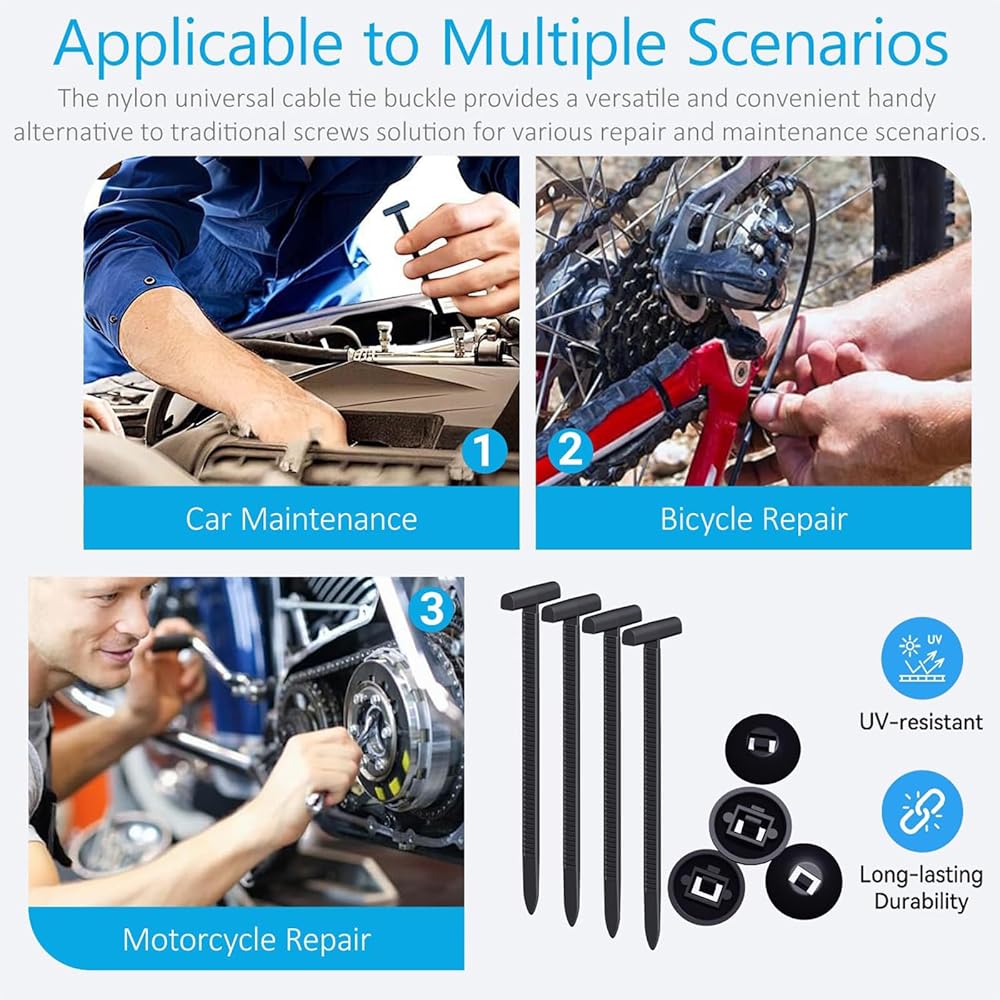 Applicable to Multiple Scenarios

The nylon universal cable tie buckle provides a versatile and convenient handy alternative to traditional screws solution for various repair and maintenance scenarios.

1

Car Maintenance

2

Bicycle Repair

3

Motorcycle Repair

UV

UV-resistant

Long-lasting Durability