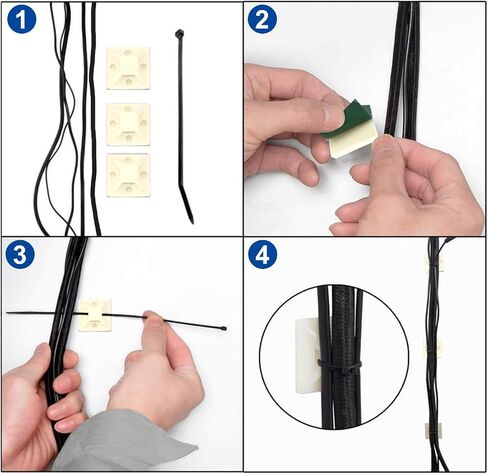 1
2
3
4