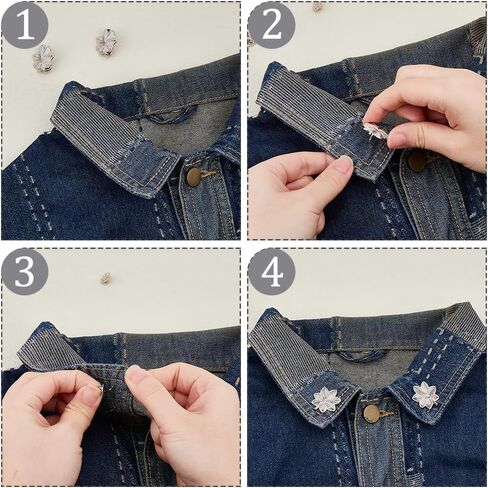 1
2
3
4