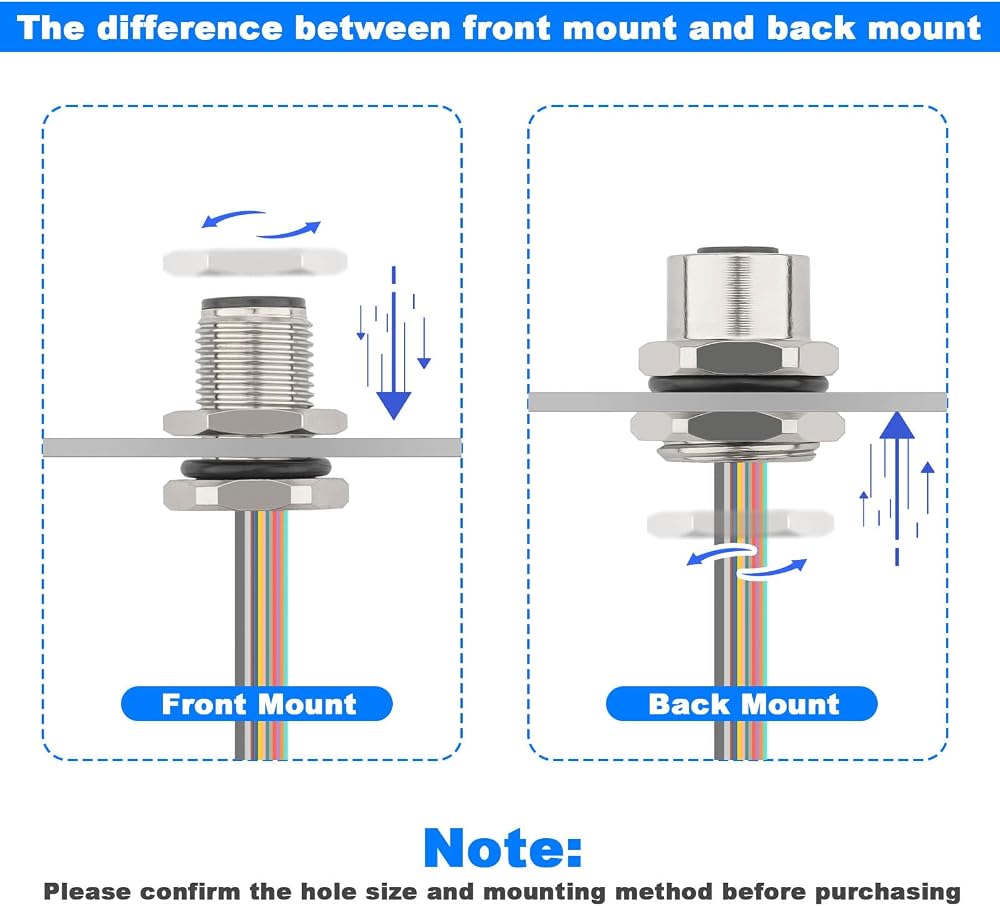 The difference between front mount and back mount

Front Mount

Back Mount

Note:

Please confirm the hole size and mounting method before purchasing