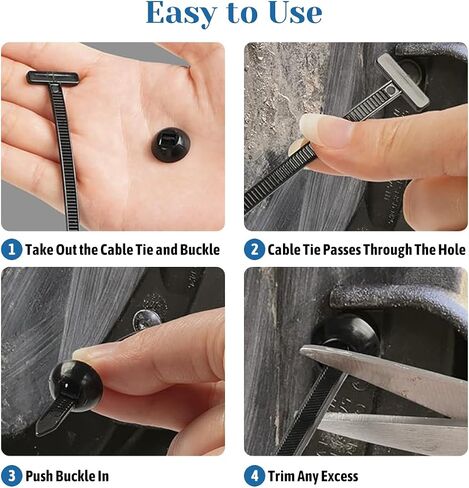 Easy to Use

1 Take Out the Cable Tie and Buckle

2 Cable Tie Passes Through The Hole

3 Push Buckle In

4 Trim Any Excess